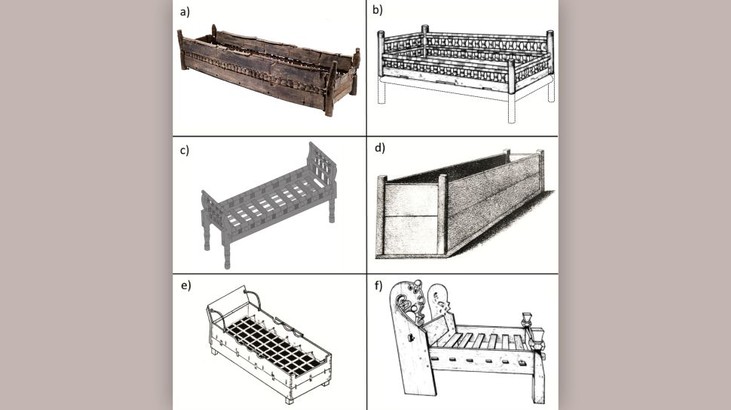 a)

b)

c)

d)

e)

f)